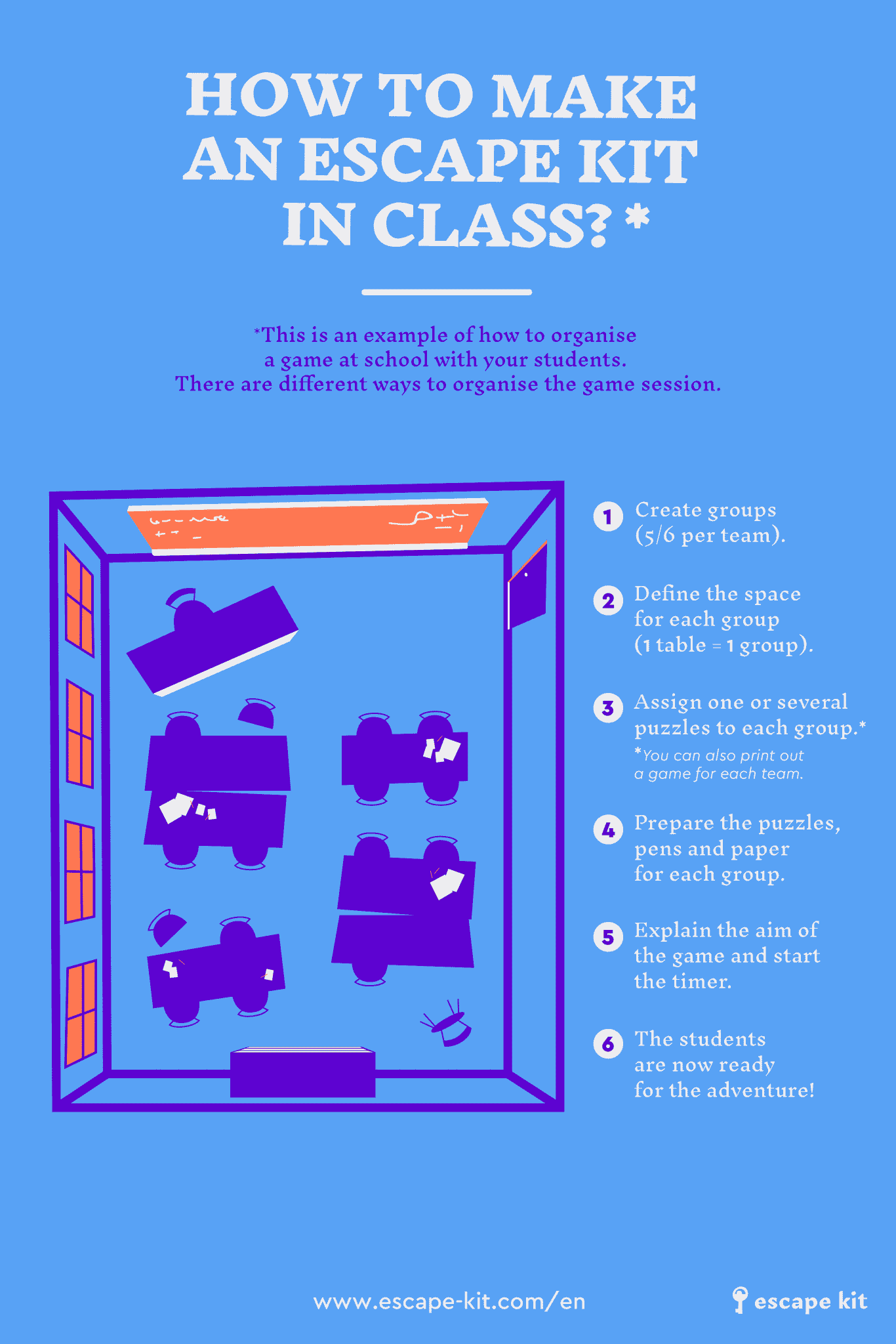 HOW TO MAKE AN ESCAPE KIT IN CLASS? *

*This is an example of how to organise a game at school with your students. There are different ways to organise the game session.

1 Create groups (5/6 per team).

2 Define the space for each group (1 table = 1 group).

3 Assign one or several puzzles to each group.*
*You can also print out a game for each team.

4 Prepare the puzzles, pens and paper for each group.

5 Explain the aim of the game and start the timer.

6 The students are now ready for the adventure!

www.escape-kit.com/en

escape kit